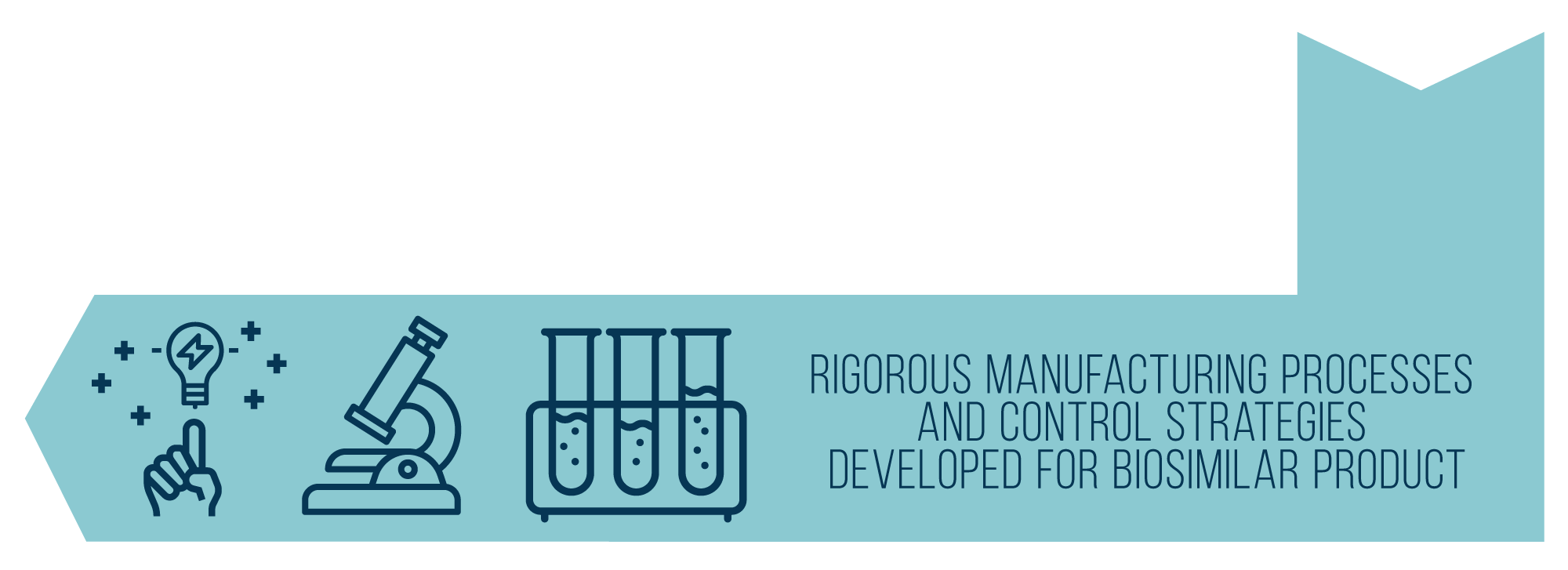 RIGOROUS MANUFACTURING PROCESSES AND CONTROL STRATEGIES DEVELOPED FOR BIOSIMILAR PRODUCT