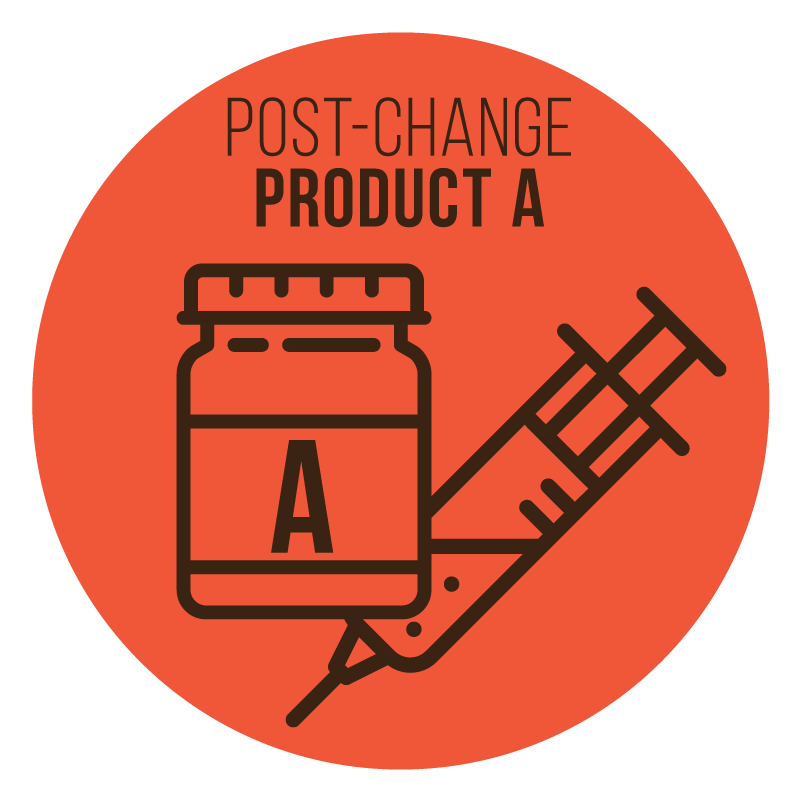 POST-CHANGE
PRODUCT A

A