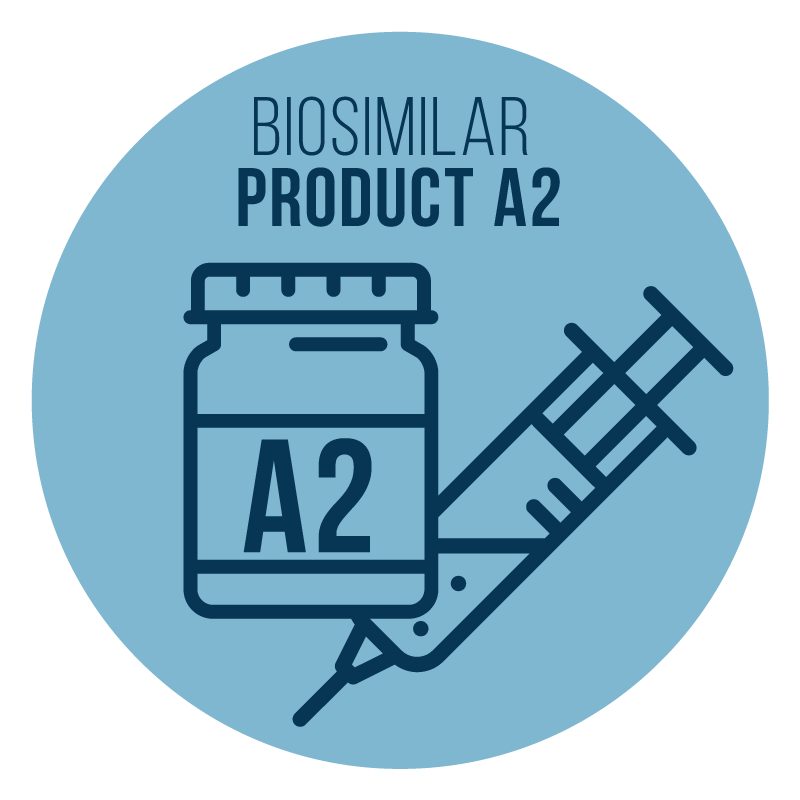 BIOSIMILAR
PRODUCT A2

A2